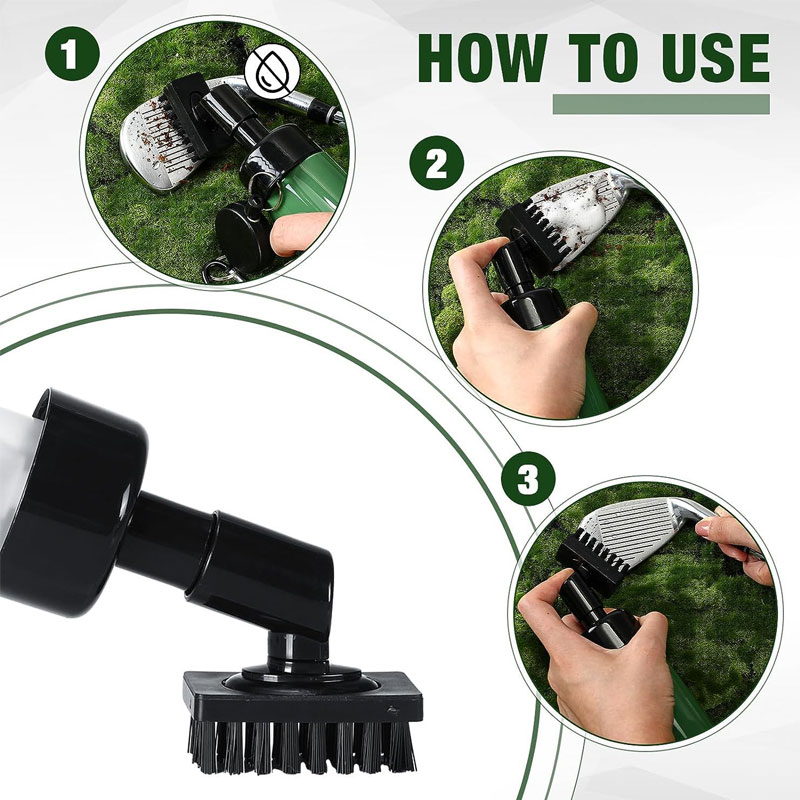 HOW TO USE

1

2

3